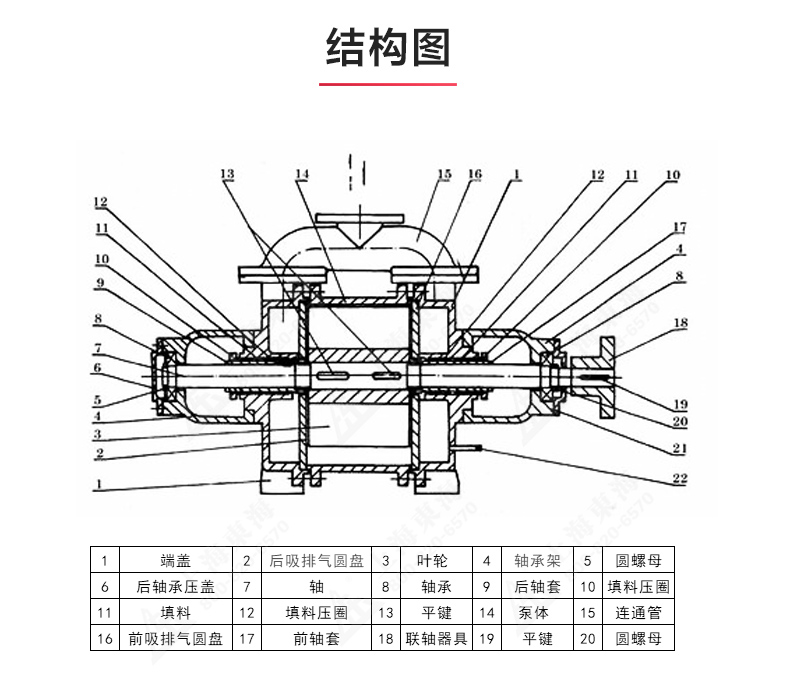 结构图

13 14 15 16 1 12 11 10
12
11
10
9
8
7
6
5
4
3
2
1
17
4
8
18
19
20
21
22

| 1 | 端盖 | 2 | 后吸排气圆盘 | 3 | 叶轮 | 4 | 轴承架 | 5 | 圆螺母 |
|---|---|---|---|---|---|---|---|---|---|
| 6 | 后轴承压盖 | 7 | 轴 | 8 | 轴承 | 9 | 后轴套 | 10 | 填料压圈 |
| 11 | 填料 | 12 | 填料压圈 | 13 | 平键 | 14 | 泵体 | 15 | 连通管 |
| 16 | 前吸排气圆盘 | 17 | 前轴套 | 18 | 联轴器具 | 19 | 平键 | 20 | 圆螺母 |